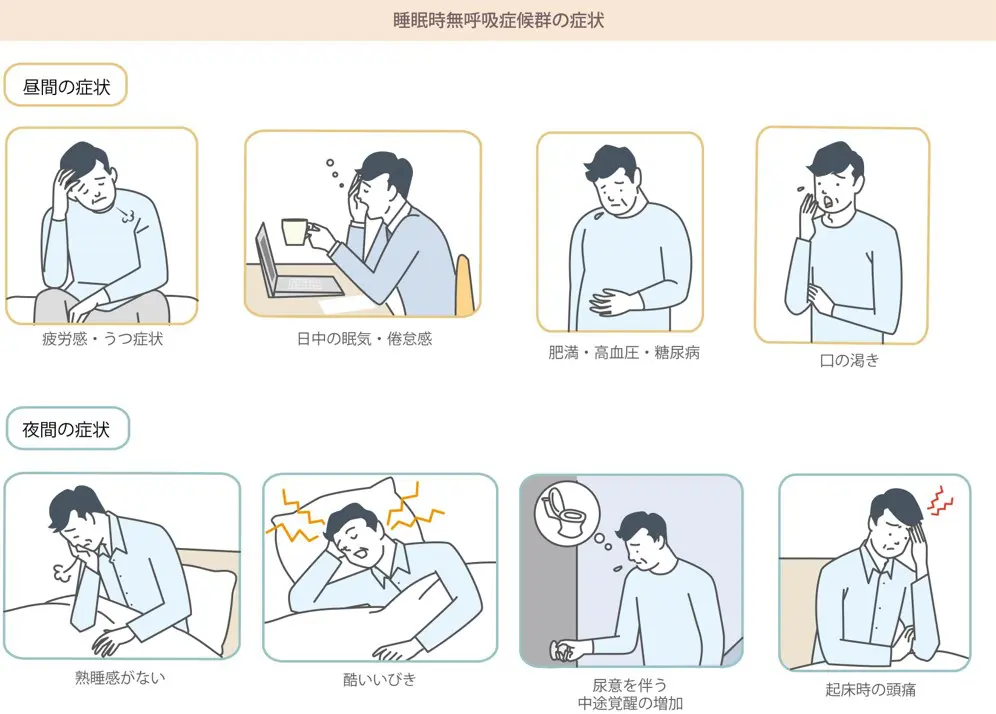 睡眠時無呼吸症候群の症状

昼間の症状

疲労感・うつ症状

日中の眠気・倦怠感

肥満・高血圧・糖尿病

口の渇き

夜間の症状

熟睡感がない

酷いいびき

尿意を伴う
中途覚醒の増加

起床時の頭痛